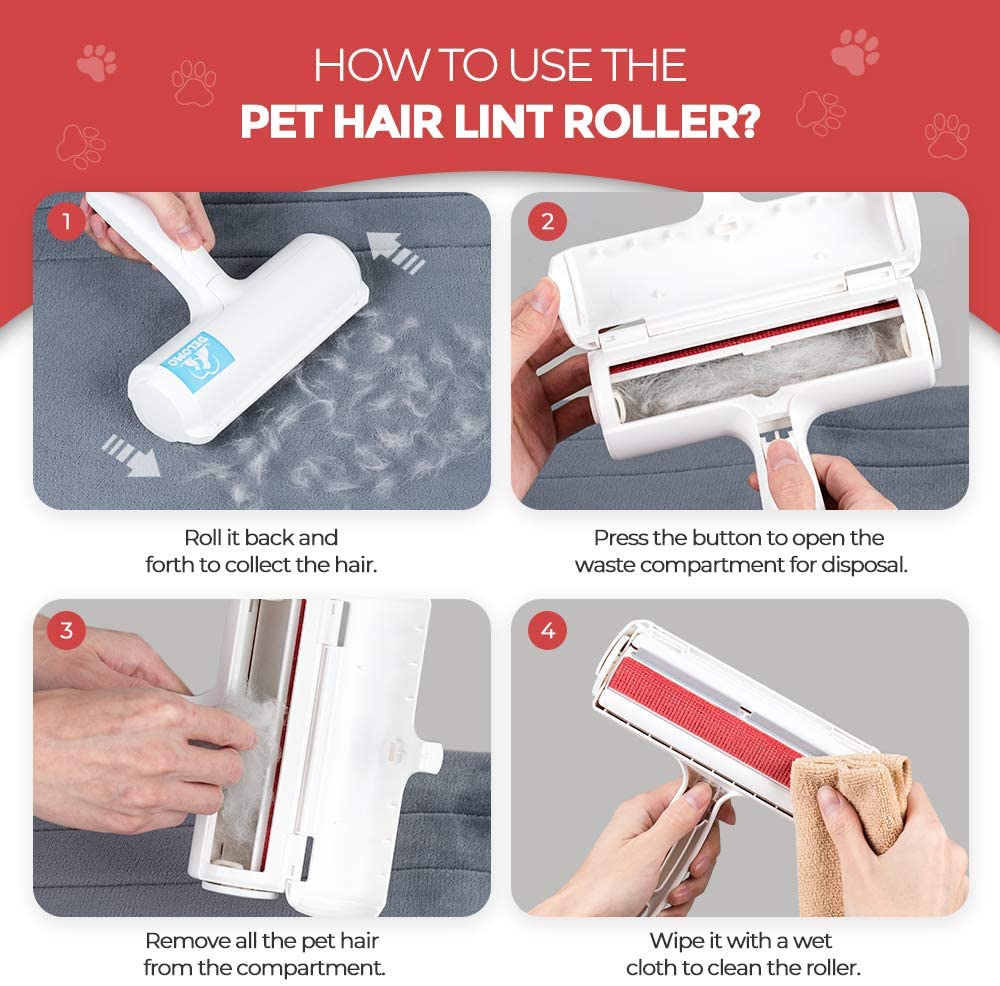 HOW TO USE THE
PET HAIR LINT ROLLER?

1

DELOMO

Roll it back and forth to collect the hair.

2

Press the button to open the waste compartment for disposal.

3

Remove all the pet hair from the compartment.

4

Wipe it with a wet cloth to clean the roller.