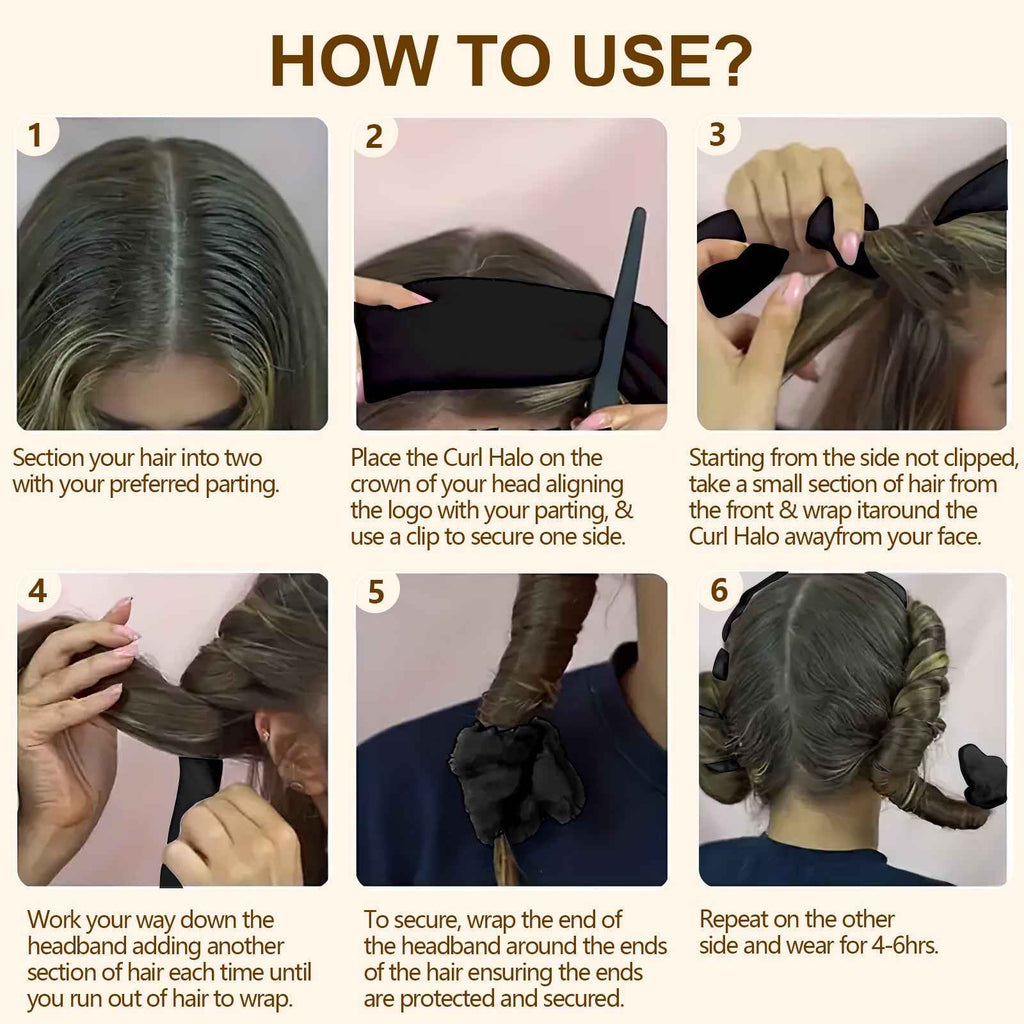 HOW TO USE?

1

Section your hair into two with your preferred parting.

2

Place the Curl Halo on the crown of your head aligning the logo with your parting, & use a clip to secure one side.

3

Starting from the side not clipped, take a small section of hair from the front & wrap itaround the Curl Halo awayfrom your face.

4

Work your way down the headband adding another section of hair each time until you run out of hair to wrap.

5

To secure, wrap the end of the headband around the ends of the hair ensuring the ends are protected and secured.

6

Repeat on the other side and wear for 4-6hrs.