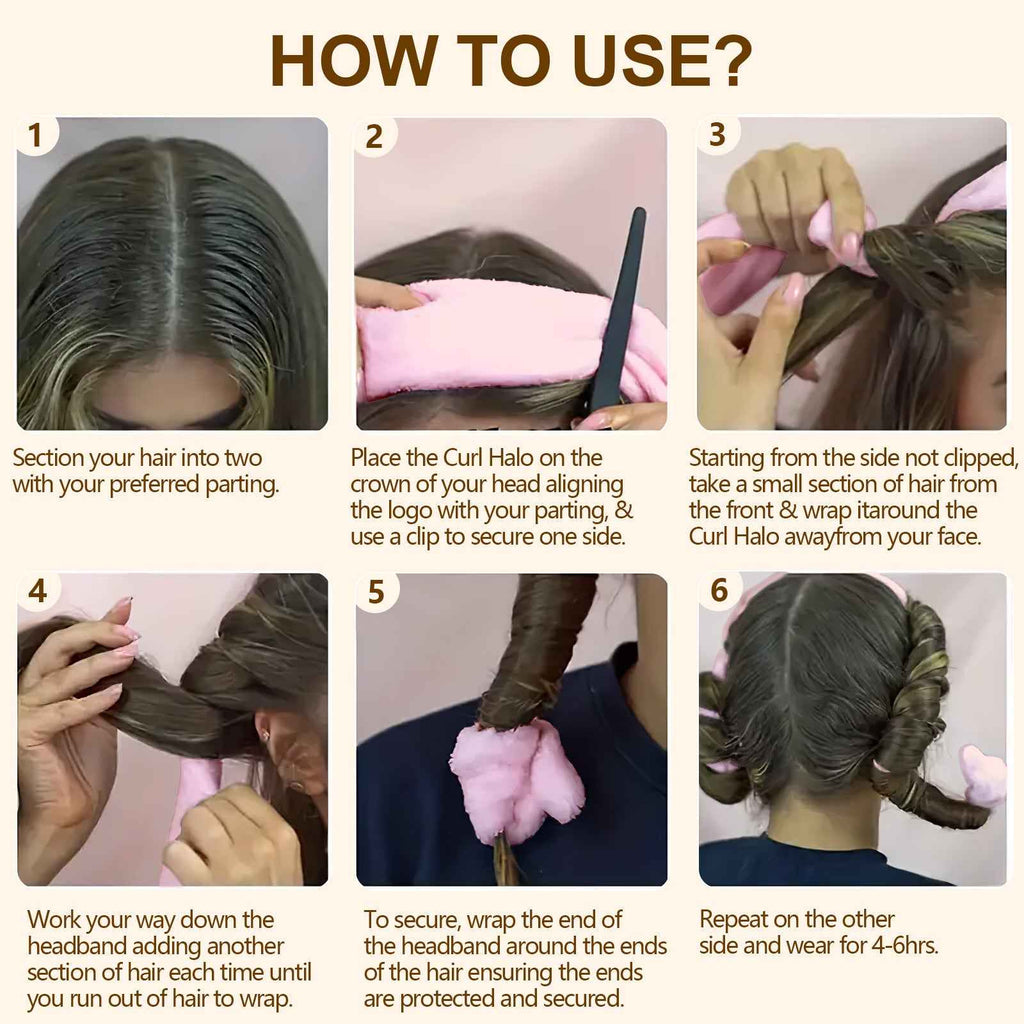 HOW TO USE?

1

Section your hair into two with your preferred parting.

2

Place the Curl Halo on the crown of your head aligning the logo with your parting, & use a clip to secure one side.

3

Starting from the side not clipped, take a small section of hair from the front & wrap itaround the Curl Halo awayfrom your face.

4

Work your way down the headband adding another section of hair each time until you run out of hair to wrap.

5

To secure, wrap the end of the headband around the ends of the hair ensuring the ends are protected and secured.

6

Repeat on the other side and wear for 4-6hrs.