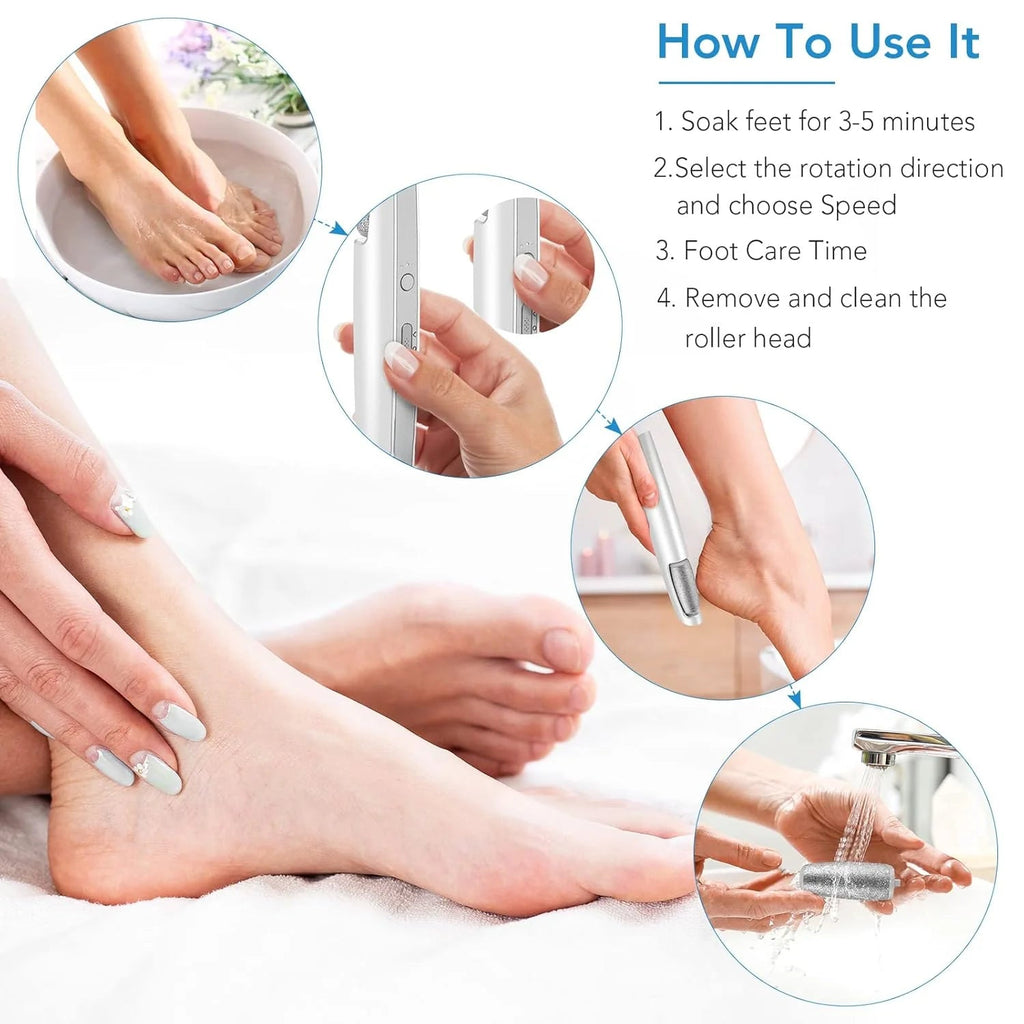 How To Use It

1. Soak feet for 3-5 minutes

2.Select the rotation direction and choose Speed

3. Foot Care Time

4. Remove and clean the roller head